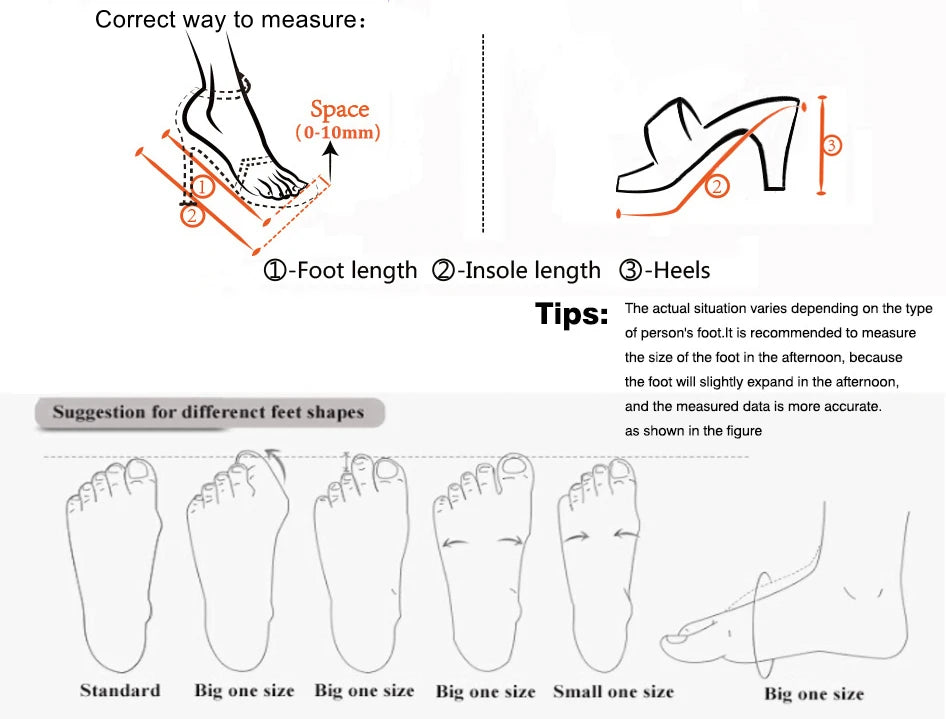 Correct way to measure：

Space
(0-10mm)

①
②

②
③

①-Foot length ②-Insole length ③-Heels

Tips: The actual situation varies depending on the type of person's foot.It is recommended to measure the size of the foot in the afternoon, because the foot will slightly expand in the afternoon, and the measured data is more accurate. as shown in the figure

Suggestion for differenct feet shapes

Standard Big one size Big one size Big one size Small one size Big one size